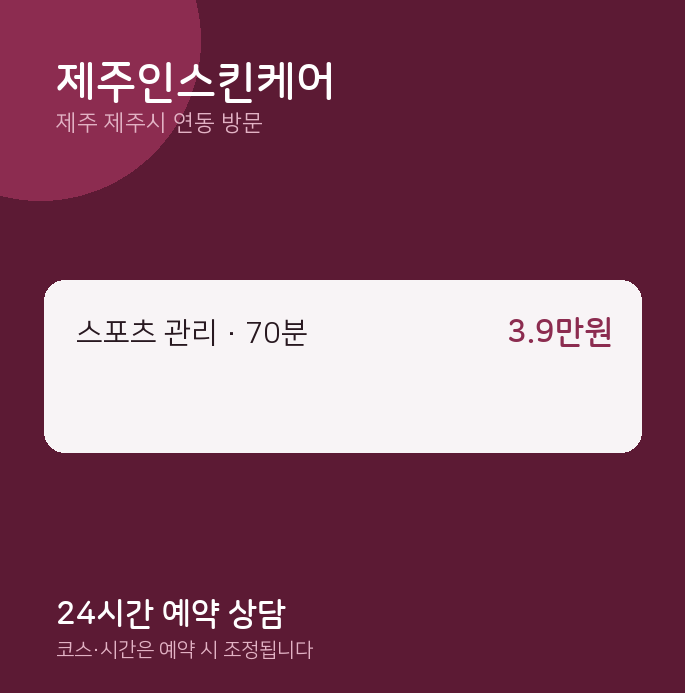 제주인스킨케어
제주 제주시 연동 방문

스포츠 관리 · 70분
3.9만원

24시간 예약 상담
코스·시간은 예약 시 조정됩니다