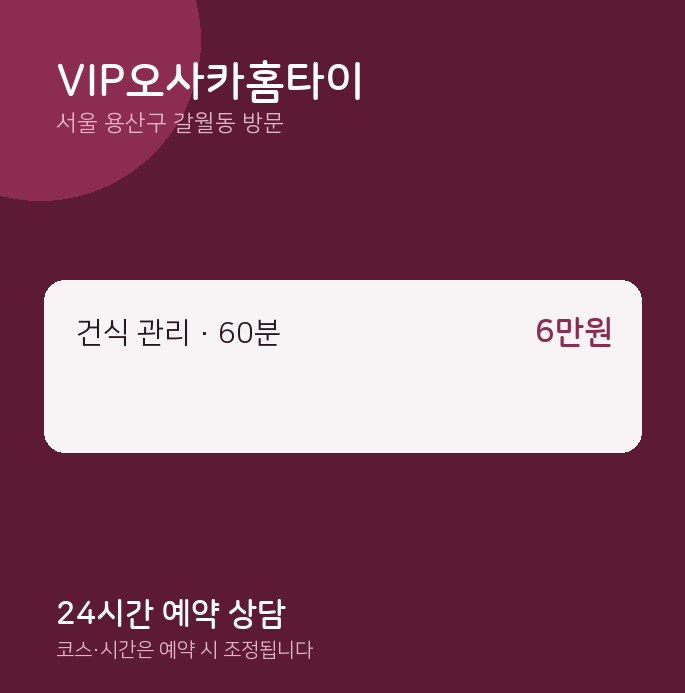 VIP오사카홈타이
서울 용산구 갈월동 방문

건식 관리 · 60분 6만원

24시간 예약 상담
코스·시간은 예약 시 조정됩니다