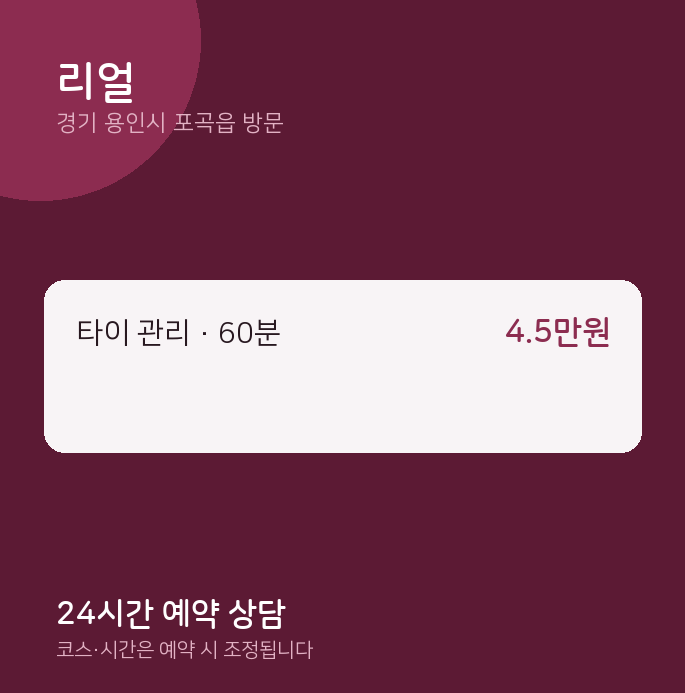 리얼
경기 용인시 포곡읍 방문

타이 관리 · 60분
4.5만원

24시간 예약 상담
코스·시간은 예약 시 조정됩니다