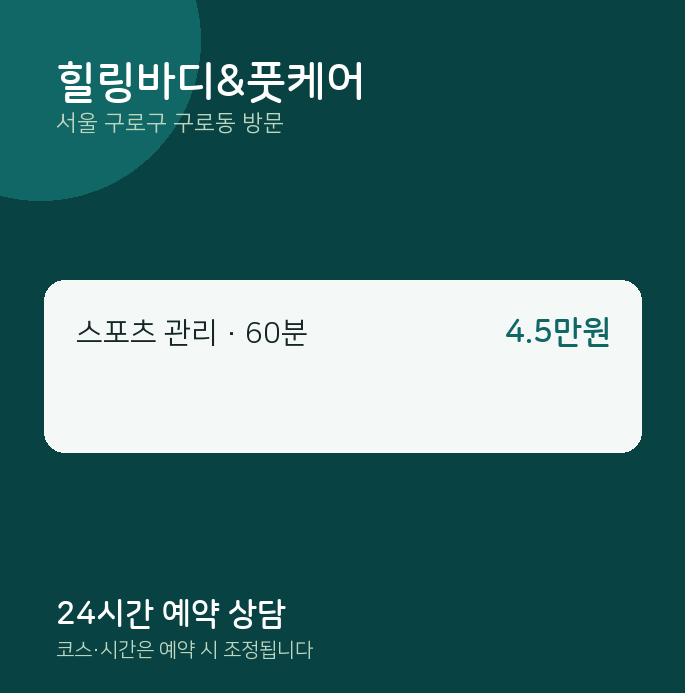 힐링바디&풋케어
서울 구로구 구로동 방문

스포츠 관리 · 60분
4.5만원

24시간 예약 상담
코스·시간은 예약 시 조정됩니다