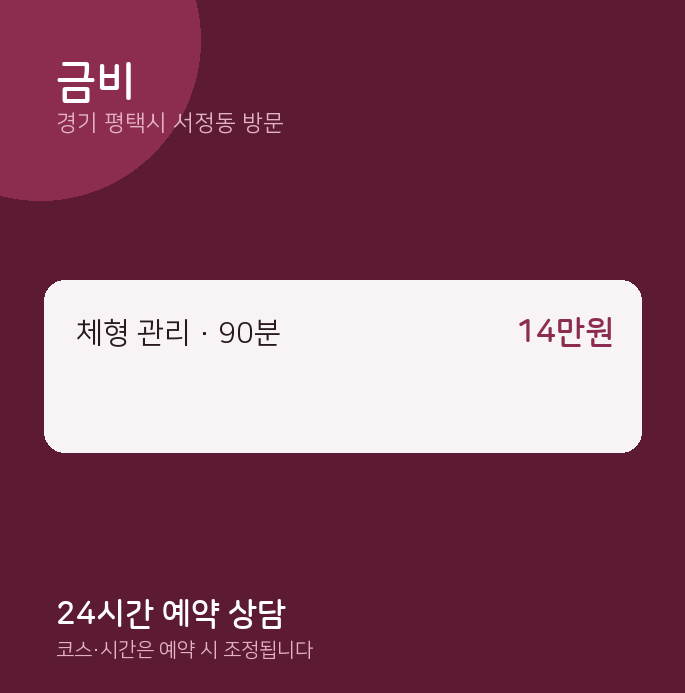 금비
경기 평택시 서정동 방문

체형 관리 · 90분 14만원

24시간 예약 상담
코스·시간은 예약 시 조정됩니다