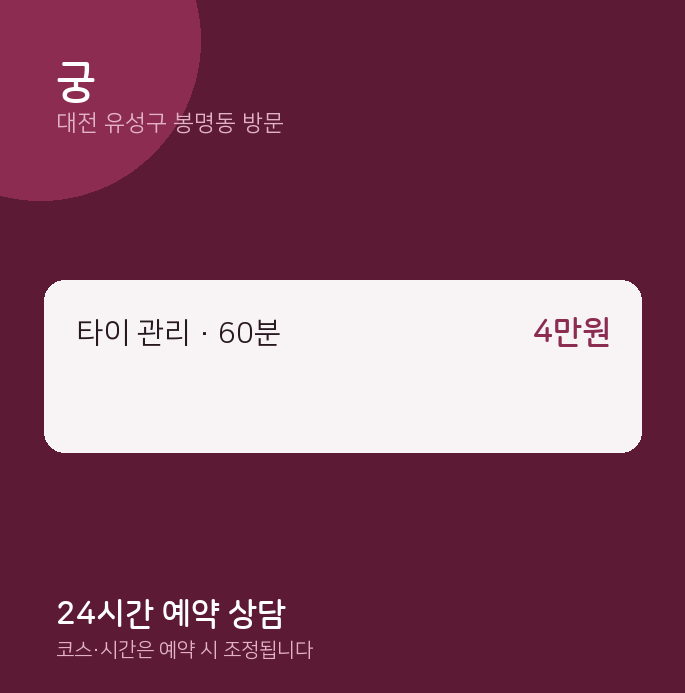 궁
대전 유성구 봉명동 방문

타이 관리 · 60분 4만원

24시간 예약 상담
코스·시간은 예약 시 조정됩니다