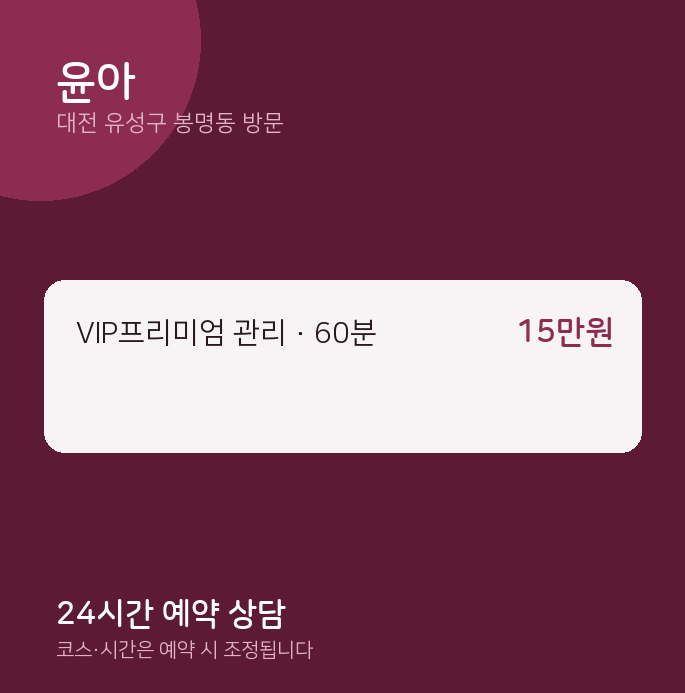 윤아
대전 유성구 봉명동 방문

VIP프리미엄 관리 · 60분
15만원

24시간 예약 상담
코스·시간은 예약 시 조정됩니다