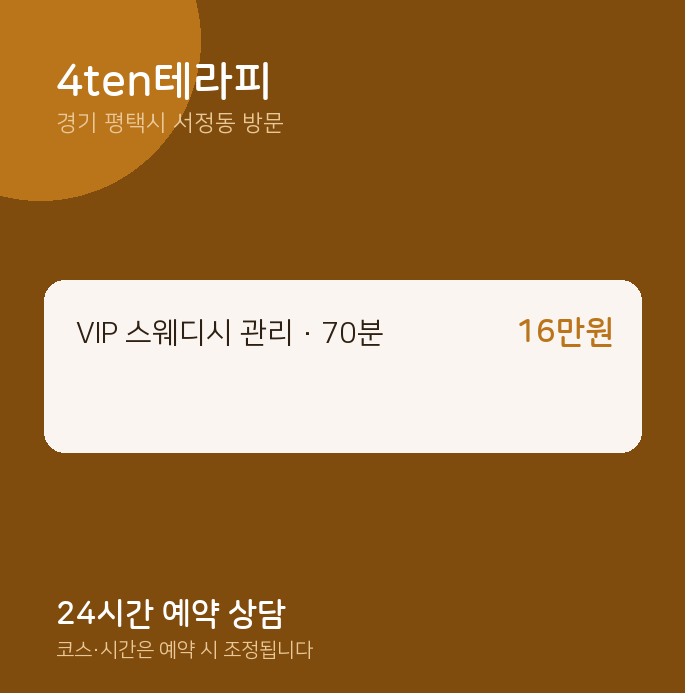 4ten테라피
경기 평택시 서정동 방문

VIP 스웨디시 관리 · 70분 16만원

24시간 예약 상담
코스·시간은 예약 시 조정됩니다